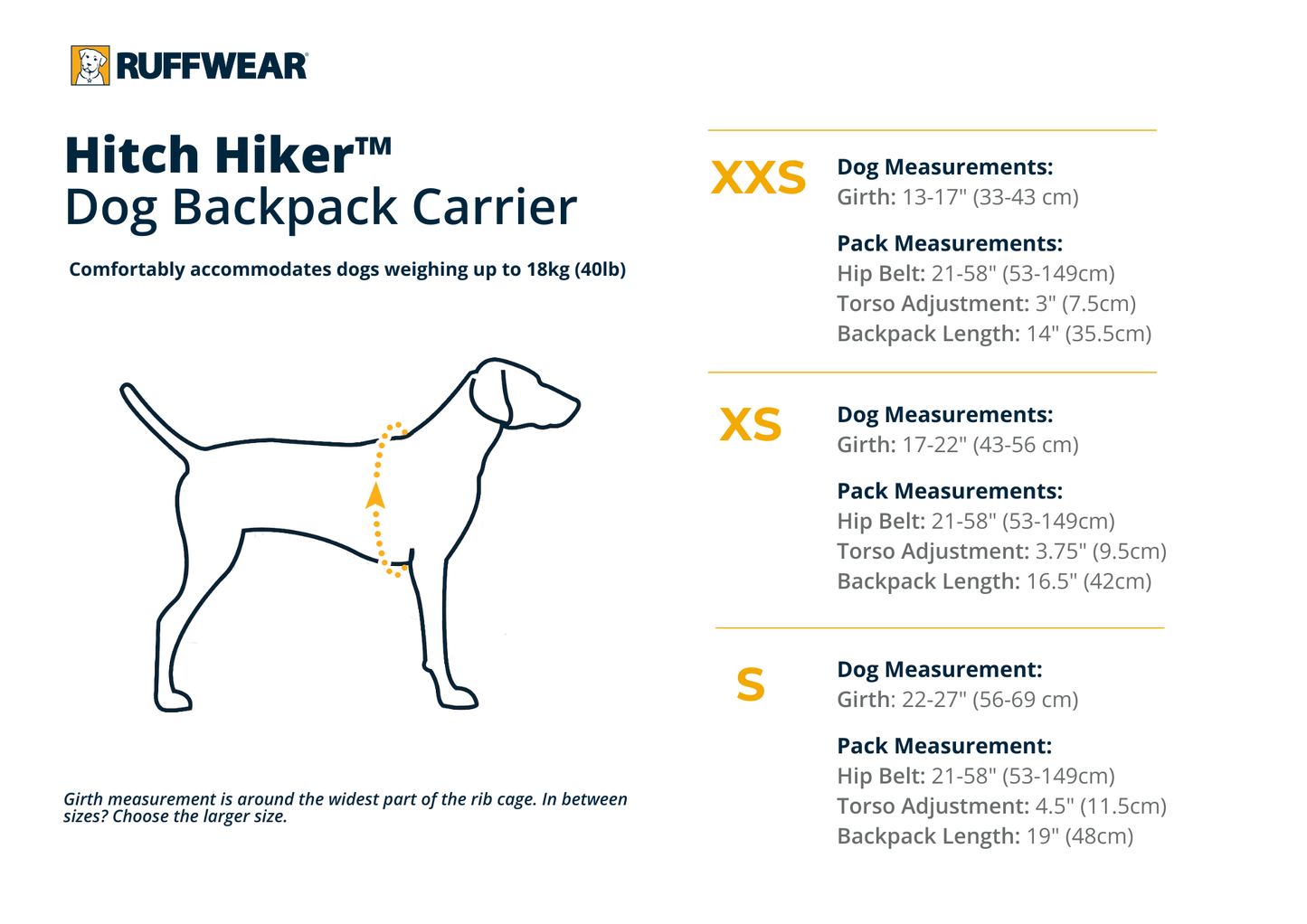 RUFFWEAR®

Hitch Hiker™
Dog Backpack Carrier

Comfortably accommodates dogs weighing up to 18kg (40lb)

Girth measurement is around the widest part of the rib cage. In between sizes? Choose the larger size.

XXS

Dog Measurements:
Girth: 13-17" (33-43 cm)

Pack Measurements:
Hip Belt: 21-58" (53-149cm)
Torso Adjustment: 3" (7.5cm)
Backpack Length: 14" (35.5cm)

XS

Dog Measurements:
Girth: 17-22" (43-56 cm)

Pack Measurements:
Hip Belt: 21-58" (53-149cm)
Torso Adjustment: 3.75" (9.5cm)
Backpack Length: 16.5" (42cm)

S

Dog Measurement:
Girth: 22-27" (56-69 cm)

Pack Measurement:
Hip Belt: 21-58" (53-149cm)
Torso Adjustment: 4.5" (11.5cm)
Backpack Length: 19" (48cm)