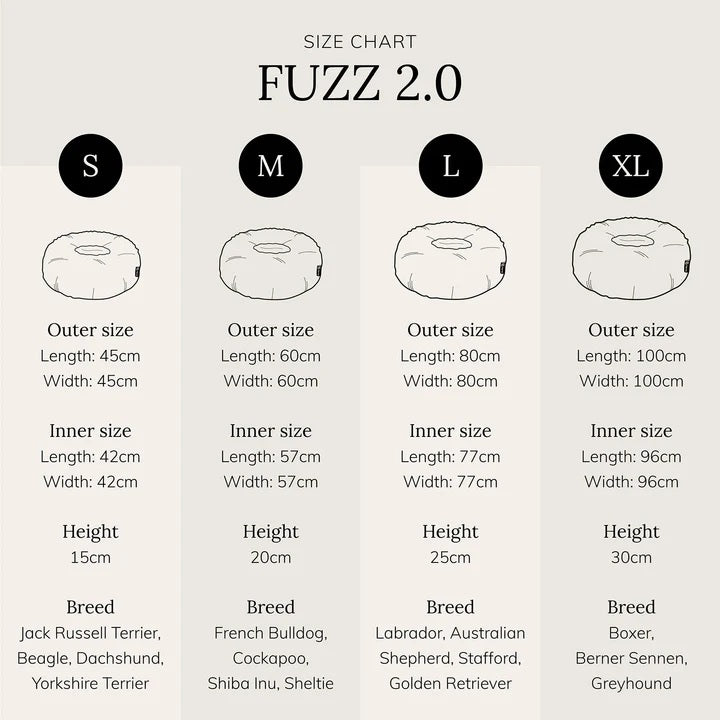 SIZE CHART
FUZZ 2.0

S

Outer size
Length: 45cm
Width: 45cm

Inner size
Length: 42cm
Width: 42cm

Height
15cm

Breed
Jack Russell Terrier, Beagle, Dachshund, Yorkshire Terrier

M

Outer size
Length: 60cm
Width: 60cm

Inner size
Length: 57cm
Width: 57cm

Height
20cm

Breed
French Bulldog, Cockapoo, Shiba Inu, Sheltie

L

Outer size
Length: 80cm
Width: 80cm

Inner size
Length: 77cm
Width: 77cm

Height
25cm

Breed
Labrador, Australian Shepherd, Stafford, Golden Retriever

XL

Outer size
Length: 100cm
Width: 100cm

Inner size
Length: 96cm
Width: 96cm

Height
30cm

Breed
Boxer, Berner Sennen, Greyhound